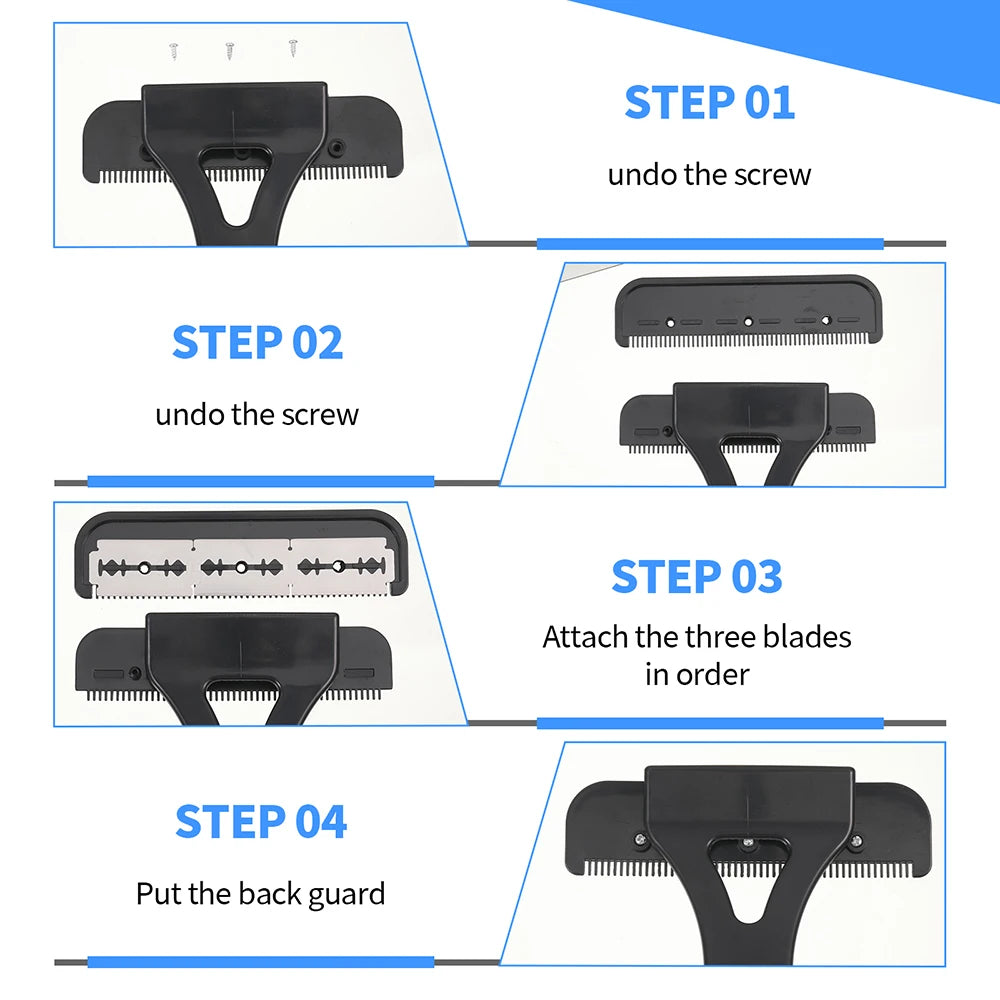 STEP 01
undo the screw

STEP 02
undo the screw

STEP 03
Attach the three blades in order

STEP 04
Put the back guard